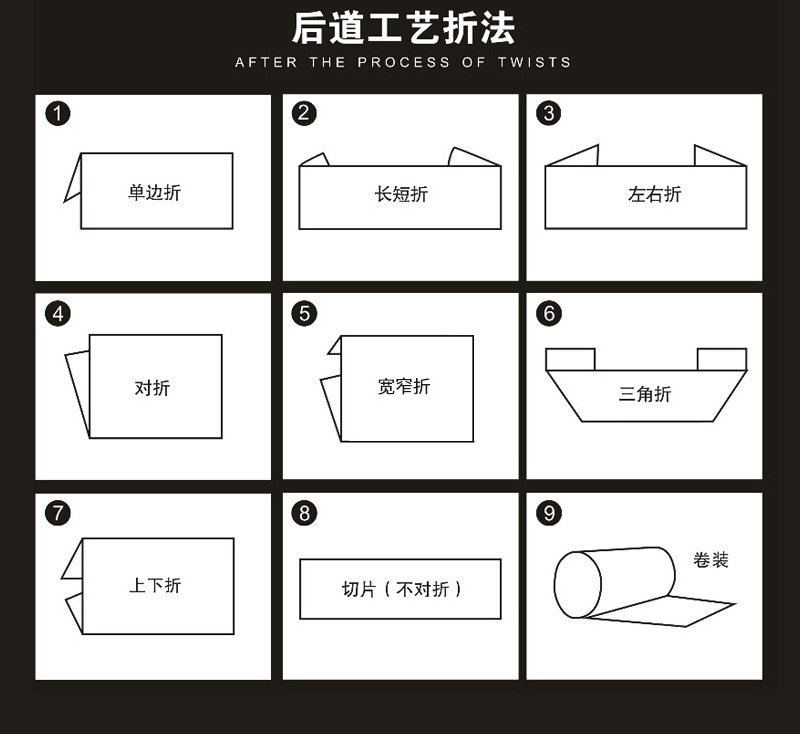 后道工艺折法

AFTER THE PROCESS OF TWISTS

1
单边折

2
长短折

3
左右折

4
对折

5
宽窄折

6
三角折

7
上下折

8
切片（不对折）

9
卷装